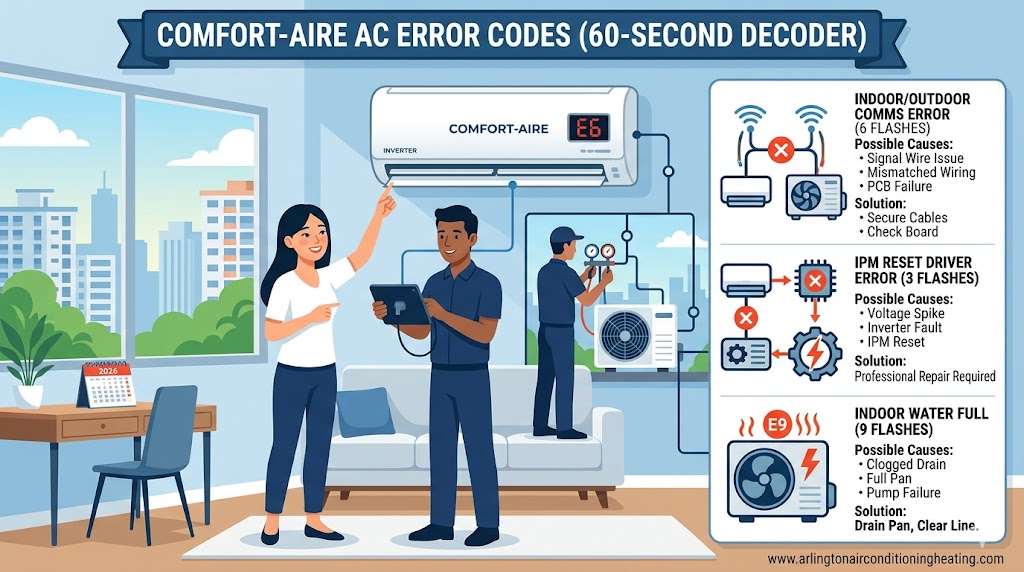 COMFORT-AIRE AC ERROR CODES (60-SECOND DECODER)

COMFORT-AIRE
E6
INVERTER

2026

INDOOR/OUTDOOR COMMS ERROR (6 FLASHES)
Possible Causes:
• Signal Wire Issue
• Mismatched Wiring
• PCB Failure
Solution:
• Secure Cables
• Check Board

IPM RESET DRIVER ERROR (3 FLASHES)
Possible Causes:
• Voltage Spike
• Inverter Fault
• IPM Reset
Solution:
Professional Repair Required

E9
INDOOR WATER FULL (9 FLASHES)
Possible Causes:
• Clogged Drain
• Full Pan
• Pump Failure
Solution:
Drain Pan, Clear Line.

www.arlingtonairconditioningheating.com