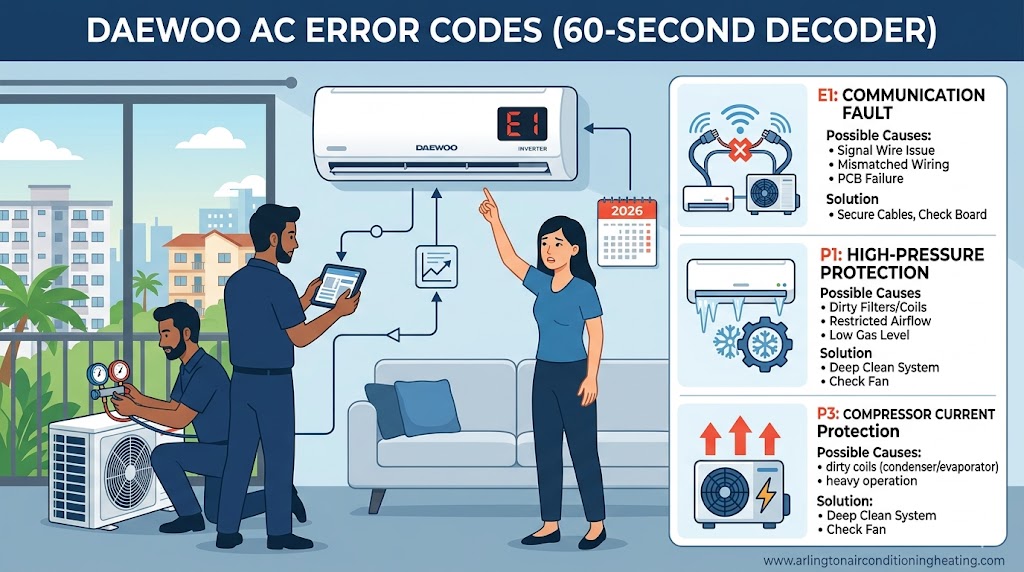 DAEWOO AC ERROR CODES (60-SECOND DECODER)

E1

DAEWOO

INVERTER

2026

E1: COMMUNICATION FAULT

Possible Causes:
• Signal Wire Issue
• Mismatched Wiring
• PCB Failure

Solution
• Secure Cables, Check Board

P1: HIGH-PRESSURE PROTECTION

Possible Causes
• Dirty Filters/Coils
• Restricted Airflow
• Low Gas Level

Solution
• Deep Clean System
• Check Fan

P3: COMPRESSOR CURRENT Protection

Possible Causes:
• dirty coils (condenser/evaporator)
• heavy operation

Solution:
• Deep Clean System
• Check Fan

www.arlingtonairconditioningheating.com