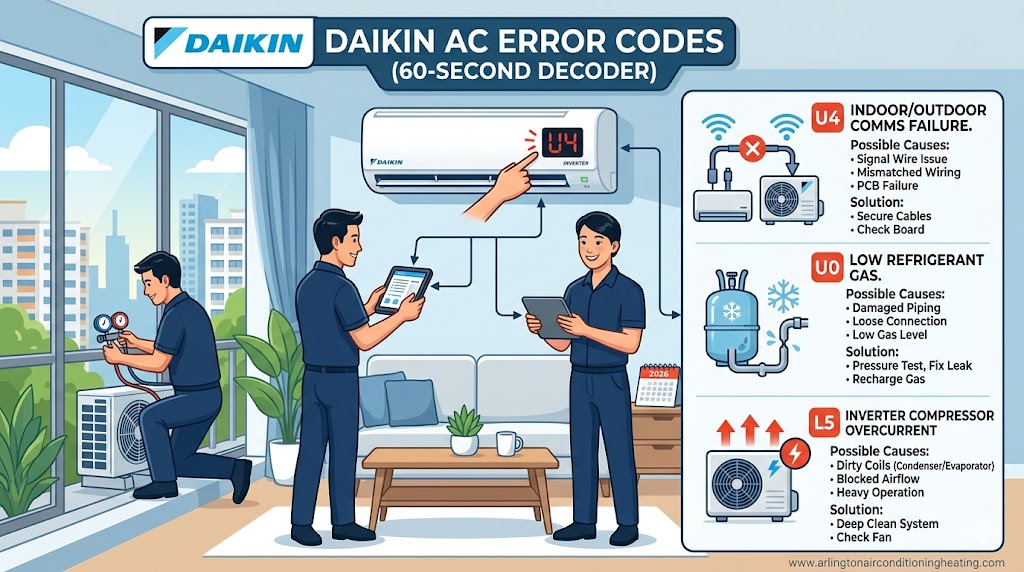 DAIKIN

DAIKIN AC ERROR CODES (60-SECOND DECODER)

DAIKIN

U4

INVERTER

2026

U4 INDOOR/OUTDOOR COMMS FAILURE.

Possible Causes:
• Signal Wire Issue
• Mismatched Wiring
• PCB Failure

Solution:
• Secure Cables
• Check Board

U0 LOW REFRIGERANT GAS.

Possible Causes:
• Damaged Piping
• Loose Connection
• Low Gas Level

Solution:
• Pressure Test, Fix Leak
• Recharge Gas

L5 INVERTER COMPRESSOR OVERCURRENT

Possible Causes:
• Dirty Coils (Condenser/Evaporator)
• Blocked Airflow
• Heavy Operation

Solution:
• Deep Clean System
• Check Fan

www.arlingtonairconditioningheating.com