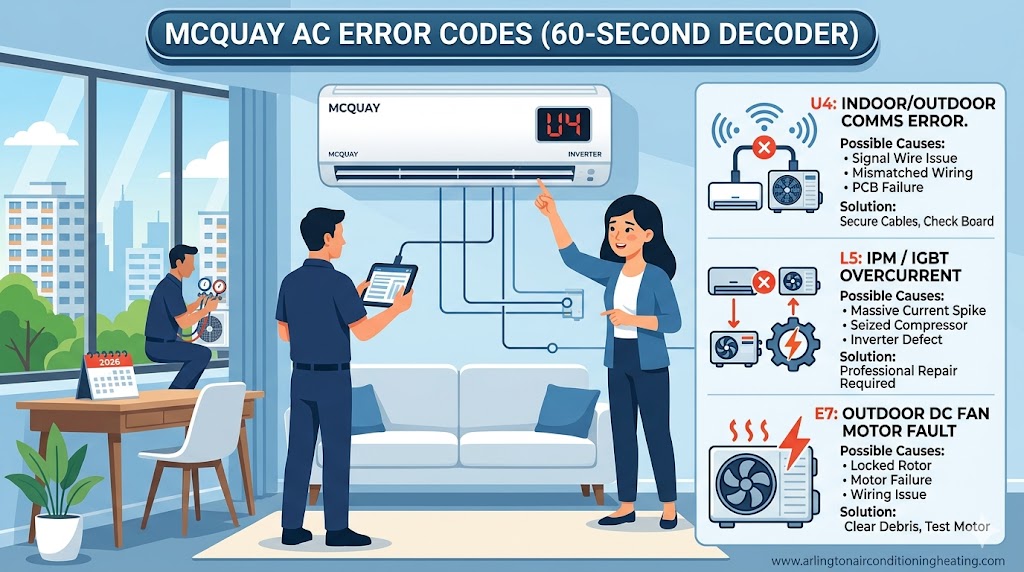 MCQUAY AC ERROR CODES (60-SECOND DECODER)

MCQUAY
U4
MCQUAY
INVERTER

2026

U4: INDOOR/OUTDOOR COMMS ERROR.
Possible Causes:
• Signal Wire Issue
• Mismatched Wiring
• PCB Failure
Solution:
Secure Cables, Check Board

L5: IPM / IGBT OVERCURRENT
Possible Causes:
• Massive Current Spike
• Seized Compressor
• Inverter Defect
Solution:
Professional Repair Required

E7: OUTDOOR DC FAN MOTOR FAULT
Possible Causes:
• Locked Rotor
• Motor Failure
• Wiring Issue
Solution:
Clear Debris, Test Motor

www.arlingtonairconditioningheating.com