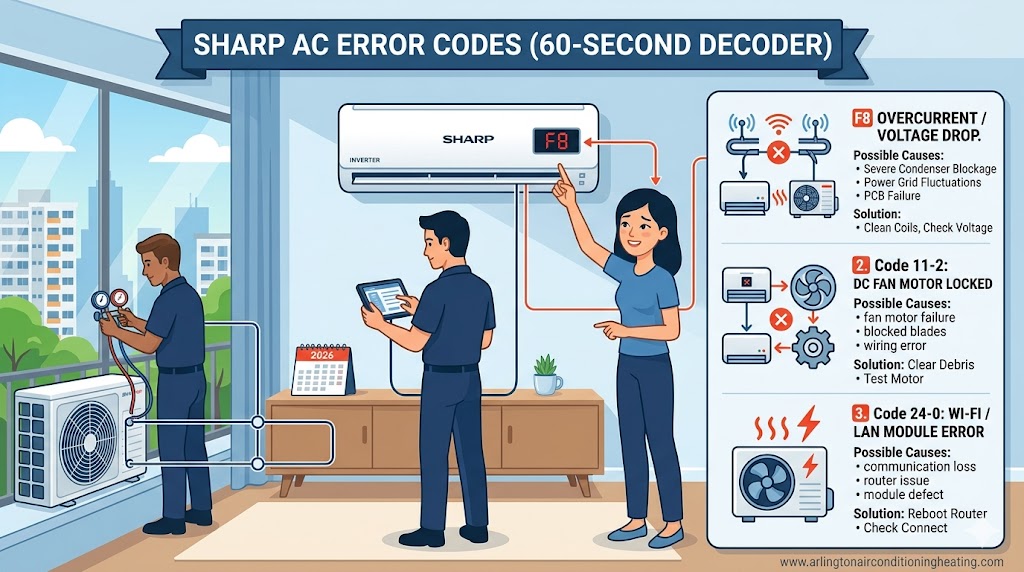 SHARP AC ERROR CODES (60-SECOND DECODER)

SHARP

INVERTER

F8

2026

F8 OVERCURRENT / VOLTAGE DROP.

Possible Causes:
• Severe Condenser Blockage
• Power Grid Fluctuations
• PCB Failure

Solution:
• Clean Coils, Check Voltage

2. Code 11-2: DC FAN MOTOR LOCKED

Possible Causes:
• fan motor failure
• blocked blades
• wiring error

Solution: Clear Debris
• Test Motor

3. Code 24-0: WI-FI / LAN MODULE ERROR

Possible Causes:
• communication loss
• router issue
• module defect

Solution: Reboot Router
• Check Connect

www.arlingtonairconditioningheating.com