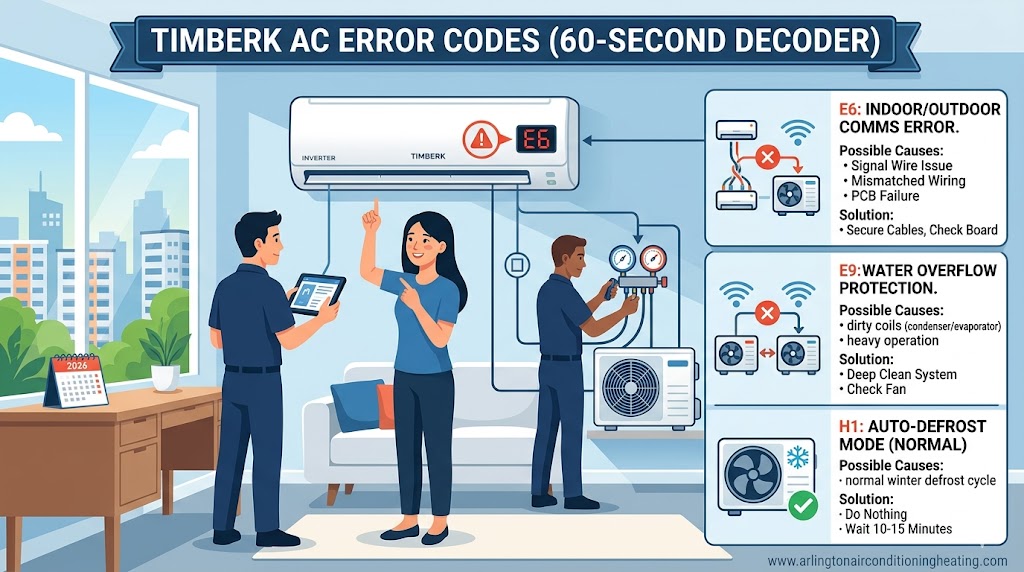 TIMBERK AC ERROR CODES (60-SECOND DECODER)

INVERTER TIMBERK E6

2026

E6: INDOOR/OUTDOOR COMMS ERROR.
Possible Causes:
• Signal Wire Issue
• Mismatched Wiring
• PCB Failure
Solution:
• Secure Cables, Check Board

E9: WATER OVERFLOW PROTECTION.
Possible Causes:
• dirty coils (condenser/evaporator)
• heavy operation
Solution:
• Deep Clean System
• Check Fan

H1: AUTO-DEFROST MODE (NORMAL)
Possible Causes:
• normal winter defrost cycle
Solution:
• Do Nothing
• Wait 10-15 Minutes

www.arlingtonairconditioningheating.com