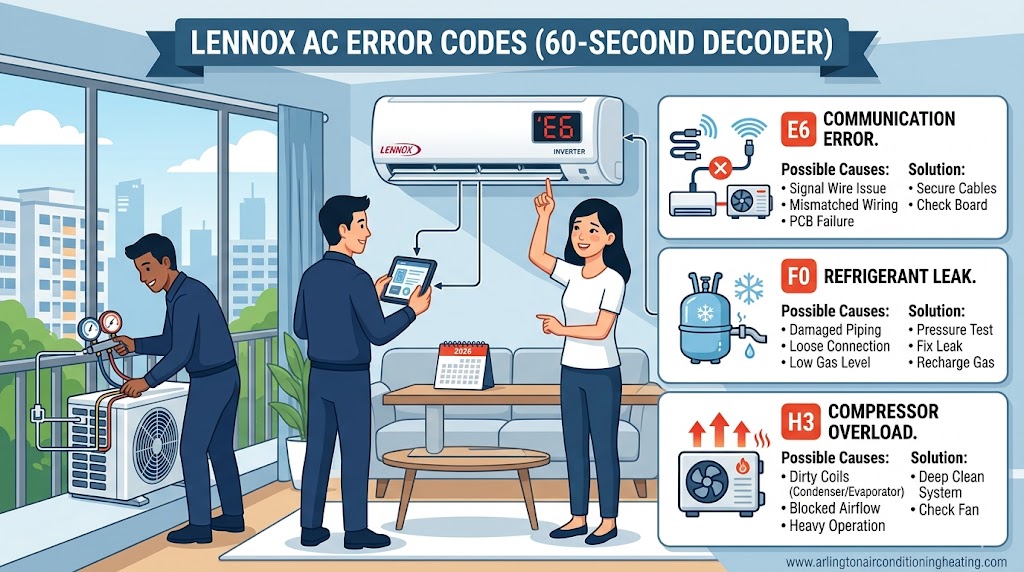 LENNOX AC ERROR CODES (60-SECOND DECODER)

LENNOX

'E6

INVERTER

2026

E6 COMMUNICATION ERROR.

Possible Causes:
• Signal Wire Issue
• Mismatched Wiring
• PCB Failure

Solution:
• Secure Cables
• Check Board

F0 REFRIGERANT LEAK.

Possible Causes:
• Damaged Piping
• Loose Connection
• Low Gas Level

Solution:
• Pressure Test
• Fix Leak
• Recharge Gas

H3 COMPRESSOR OVERLOAD.

Possible Causes:
• Dirty Coils (Condenser/Evaporator)
• Blocked Airflow
• Heavy Operation

Solution:
• Deep Clean System
• Check Fan

www.arlingtonairconditioningheating.com